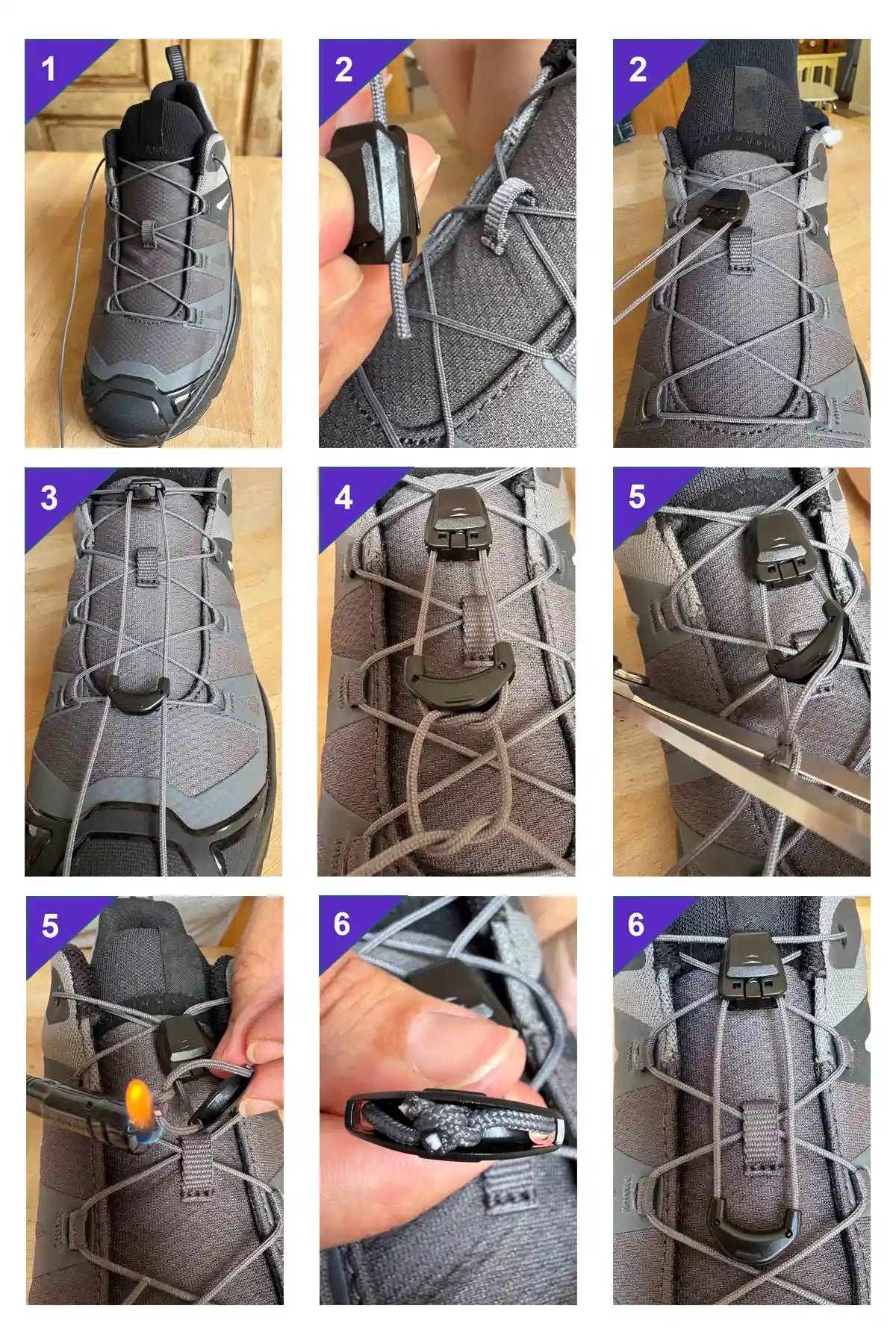 1

2

2

3

4

5

5

6

6